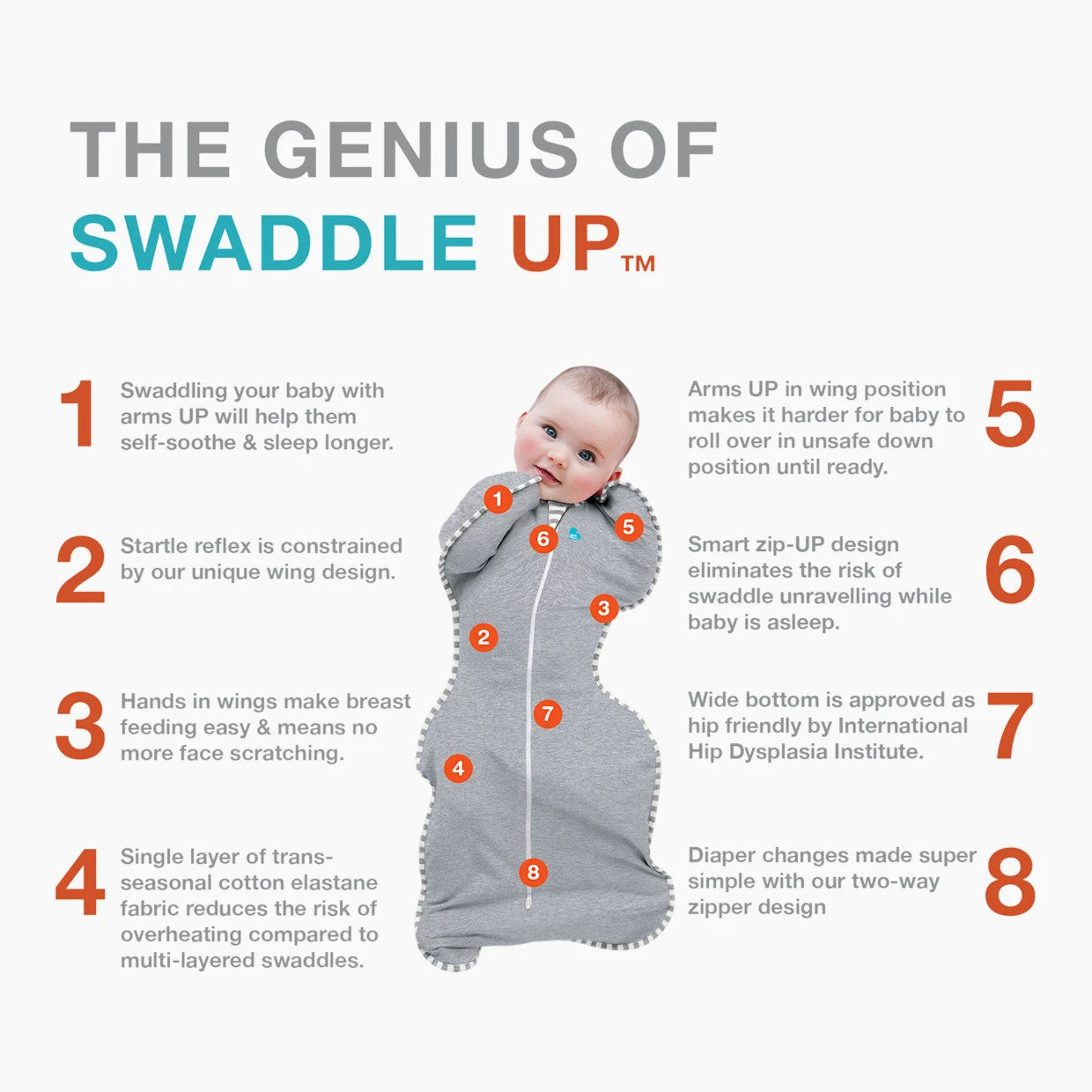 THE GENIUS OF
SWADDLE UP™

1 Swaddling your baby with arms UP will help them self-soothe & sleep longer.

2 Startle reflex is constrained by our unique wing design.

3 Hands in wings make breast feeding easy & means no more face scratching.

4 Single layer of trans-seasonal cotton elastane fabric reduces the risk of overheating compared to multi-layered swaddles.

1
6
5
3
2
7
4
8

Arms UP in wing position makes it harder for baby to roll over in unsafe down position until ready. 5

Smart zip-UP design eliminates the risk of swaddle unravelling while baby is asleep. 6

Wide bottom is approved as hip friendly by International Hip Dysplasia Institute. 7

Diaper changes made super simple with our two-way zipper design 8