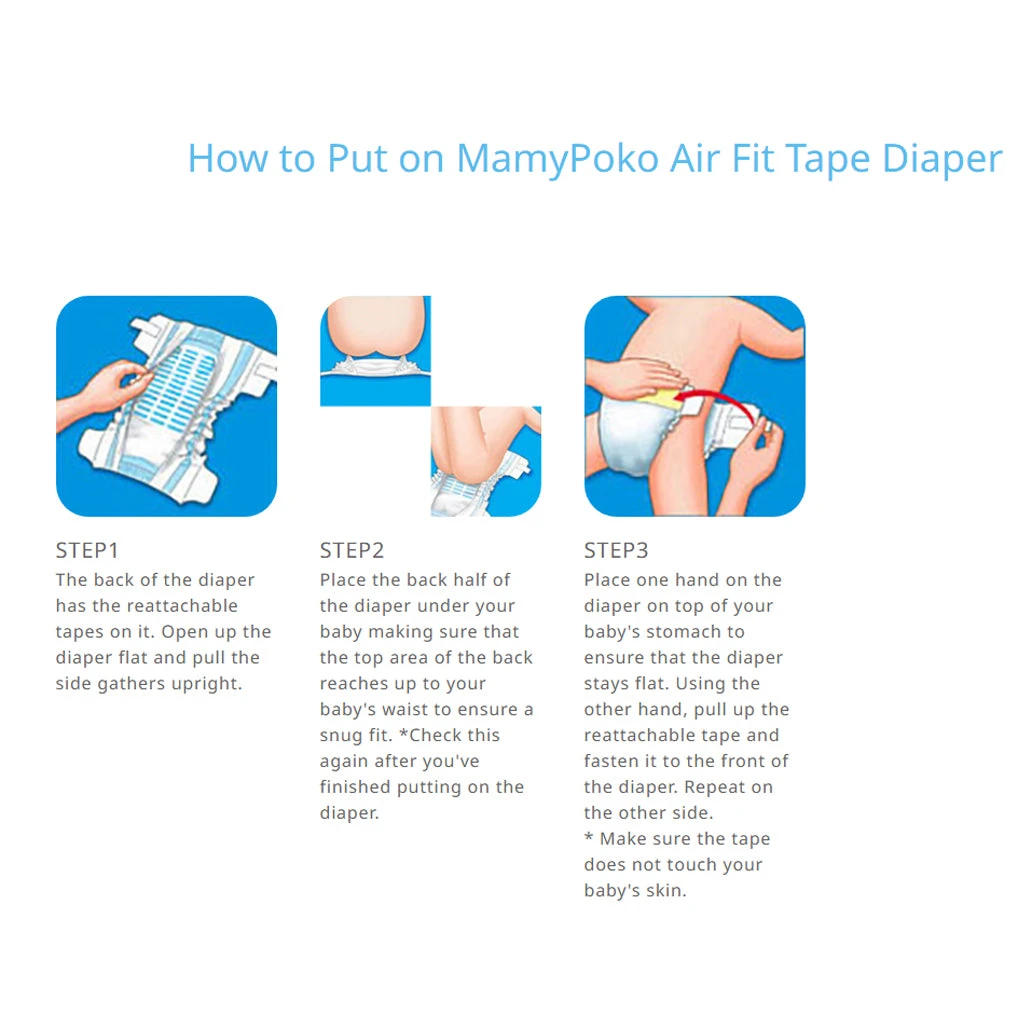 How to Put on MamyPoko Air Fit Tape Diaper

STEP1
The back of the diaper has the reattachable tapes on it. Open up the diaper flat and pull the side gathers upright.

STEP2
Place the back half of the diaper under your baby making sure that the top area of the back reaches up to your baby's waist to ensure a snug fit. *Check this again after you've finished putting on the diaper.

STEP3
Place one hand on the diaper on top of your baby's stomach to ensure that the diaper stays flat. Using the other hand, pull up the reattachable tape and fasten it to the front of the diaper. Repeat on the other side.
* Make sure the tape does not touch your baby's skin.